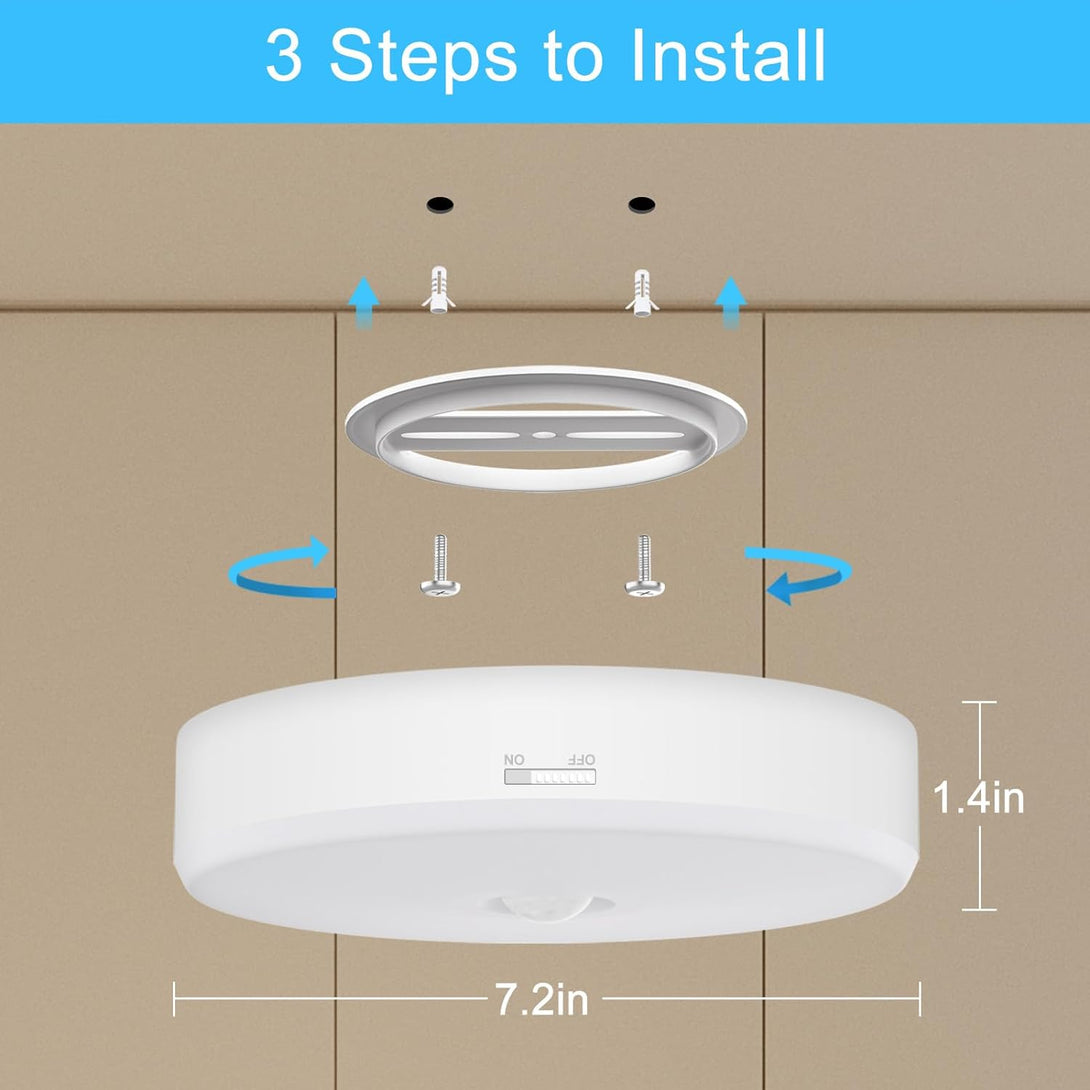 3 Steps to Install

ON OFF

1.4in

7.2in